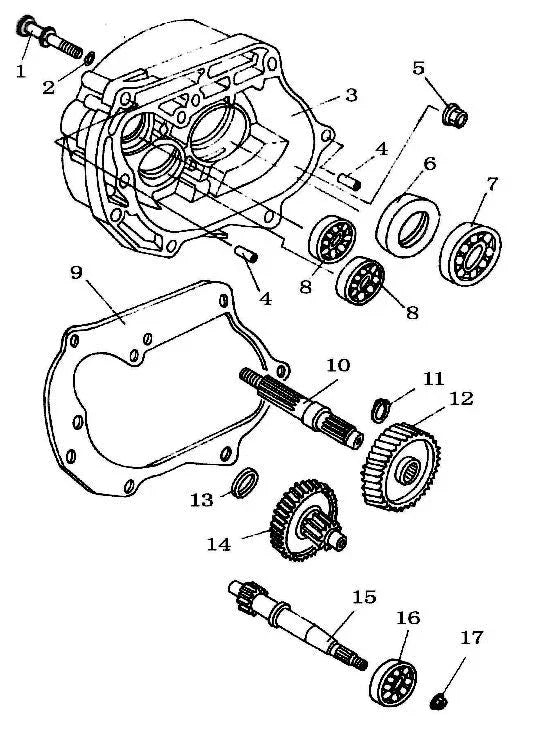 1
2
3
5
4
6
7
8
8
4
9
10
11
12
13
14
15
16
17